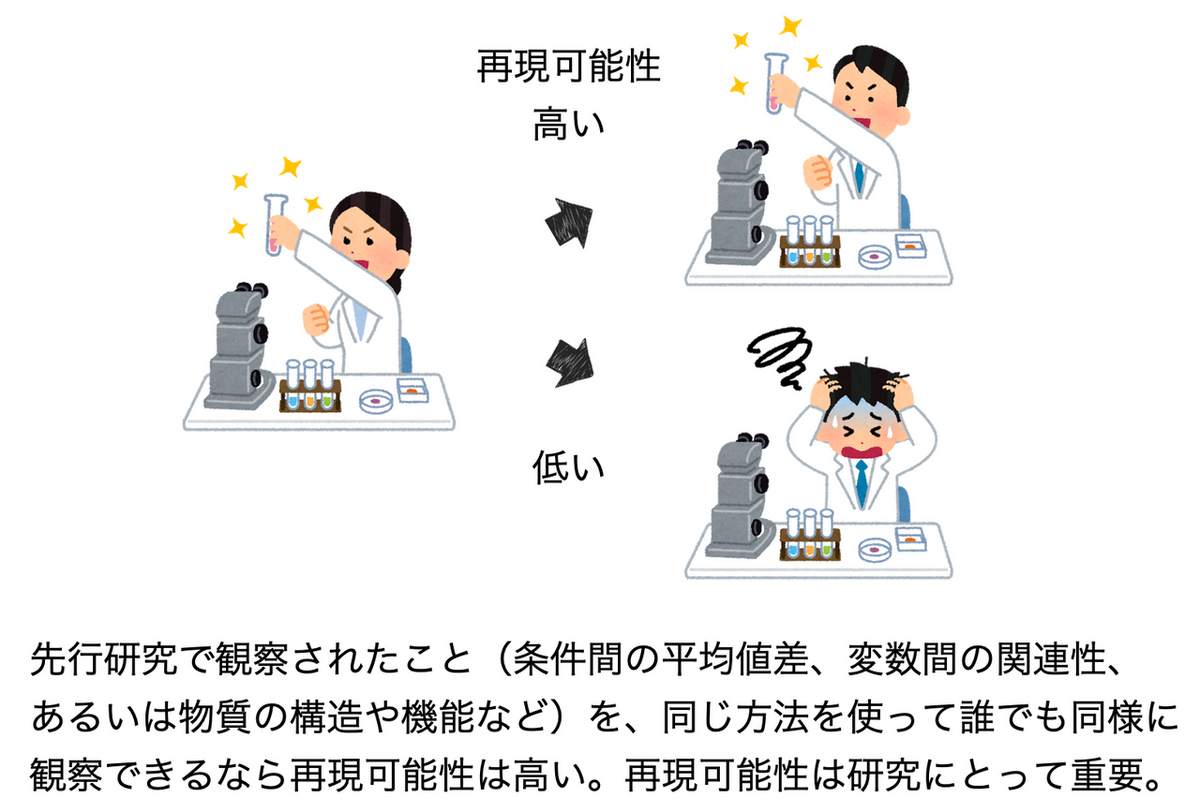 再現可能性
高い

低い

先行研究で観察されたこと（条件間の平均値差、変数間の関連性、あるいは物質の構造や機能など）を、同じ方法を使って誰でも同様に観察できるなら再現可能性は高い。再現可能性は研究にとって重要。